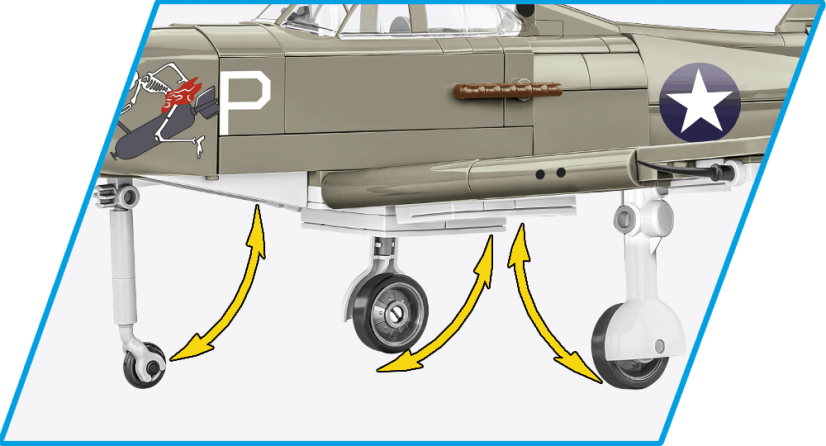 P