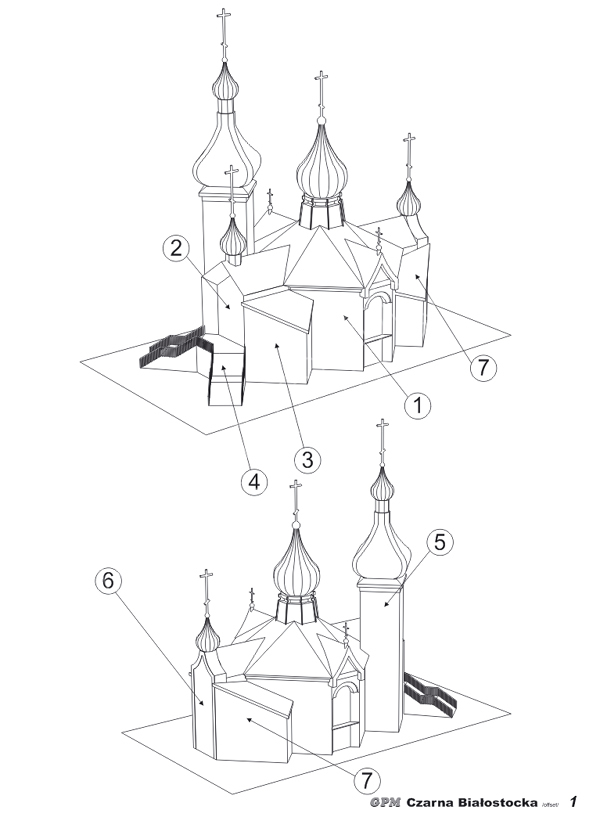 2

7

1

3

4

5

6

7

GPM Czarna Białostocka /offset/ 1