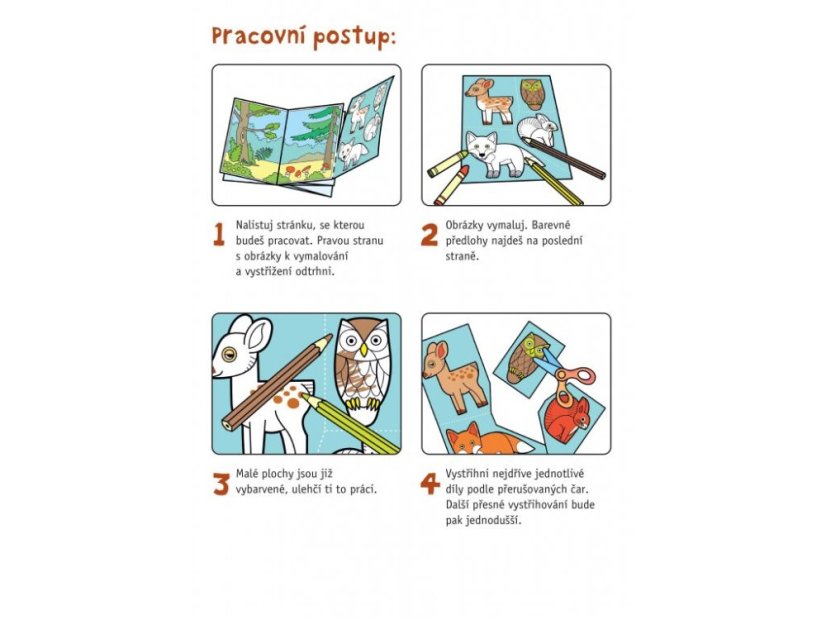 Pracovní postup:

1 Nalistuj stránku, se kterou budeš pracovat. Pravou stranu s obrázky k vymalování a vystřižení odtrhni.

2 Obrázky vymaluj. Barevné předlohy najdeš na poslední straně.

3 Malé plochy jsou již vybarvené, ulehčí ti to práci.

4 Vystřihni nejdříve jednotlivé díly podle přerušovaných čar. Další přesné vystřihování bude pak jednodušší.