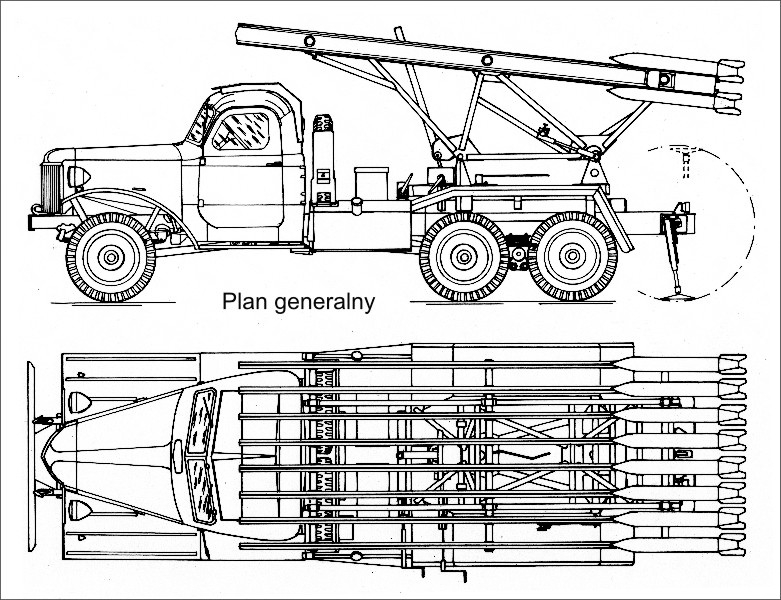 Plan generalny