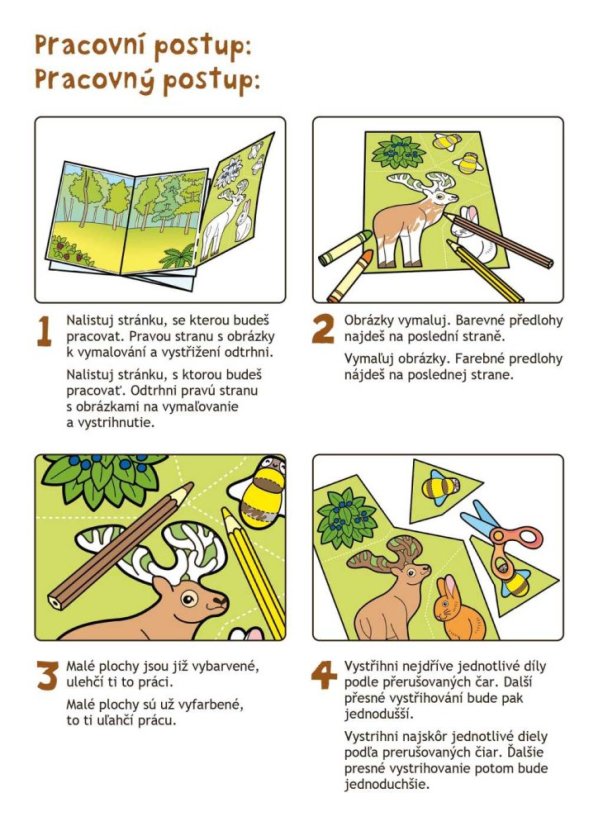 Pracovní postup:
Pracovný postup:

1 Nalistuj stránku, se kterou budeš pracovat. Pravou stranu s obrázky k vymalování a vystřižení odtrhni.

Nalistuj stránku, s ktorou budeš pracovať. Odtrhni pravú stranu s obrázkami na vymaľovanie a vystrihnutie.

2 Obrázky vymaluj. Barevné předlohy najdeš na poslední straně.

Vymaľuj obrázky. Farebné predlohy nájdeš na poslednej strane.

3 Malé plochy jsou již vybarvené, ulehčí ti to práci.

Malé plochy sú už vyfarbené, to ti uľahčí prácu.

4 Vystřihni nejdříve jednotlivé díly podle přerušovaných čar. Další přesné vystřihování bude pak jednodušší.

Vystrihni najskôr jednotlivé diely podľa prerušovaných čiar. Ďalšie presné vystrihovanie potom bude jednoduchšie.