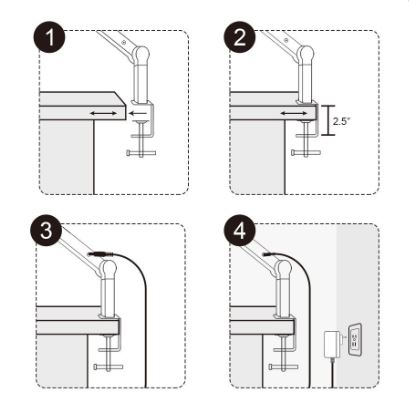 1

2

2.5"

3

4