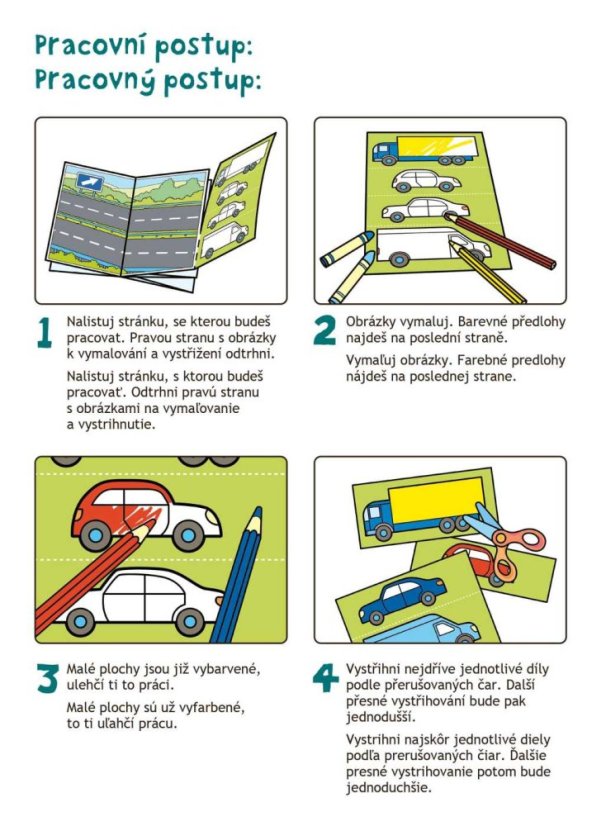 Pracovní postup:
Pracovný postup:

1 Nalistuj stránku, se kterou budeš pracovat. Pravou stranu s obrázky k vymalování a vystřižení odtrhni.

Nalistuj stránku, s ktorou budeš pracovať. Odtrhni pravú stranu s obrázkami na vymaľovanie a vystrihnutie.

2 Obrázky vymaluj. Barevné předlohy najdeš na poslední straně.

Vymaľuj obrázky. Farebné predlohy nájdeš na poslednej strane.

3 Malé plochy jsou již vybarvené, ulehčí ti to práci.

Malé plochy sú už vyfarbené, to ti uľahčí prácu.

4 Vystřihni nejdříve jednotlivé díly podle přerušovaných čar. Další přesné vystřihování bude pak jednodušší.

Vystrihni najskôr jednotlivé diely podľa prerušovaných čiar. Ďalšie presné vystrihovanie potom bude jednoduchšie.