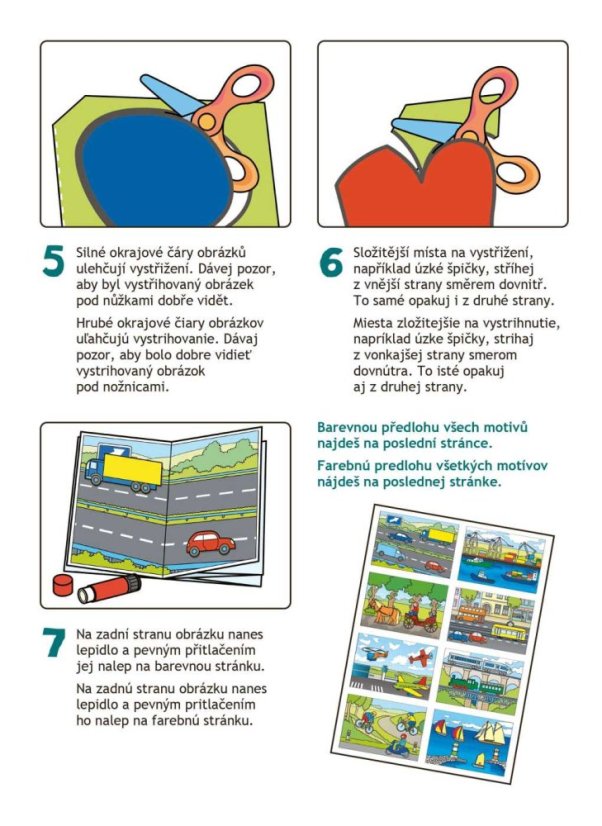 5

Silné okrajové čáry obrázků ulehčují vystřižení. Dávej pozor, aby byl vystřihovaný obrázek pod nůžkami dobře vidět.

Hrubé okrajové čiary obrázkov uľahčujú vystrihovanie. Dávaj pozor, aby bolo dobre vidieť vystrihovaný obrázok pod nožnicami.

6

Složitější místa na vystřižení, například úzké špičky, stříhej z vnější strany směrem dovnitř. To samé opakuj i z druhé strany.

Miesta zložitejšie na vystrihnutie, napríklad úzke špičky, strihaj z vonkajšej strany smerom dovnútra. To isté opakuj aj z druhej strany.

7

Na zadní stranu obrázku nanes lepidlo a pevným přitlačením jej nalep na barevnou stránku.

Na zadnú stranu obrázku nanes lepidlo a pevným pritlačením ho nalep na farebnú stránku.

Barevnou předlohu všech motivů najdeš na poslední stránce.

Farebnú predlohu všetkých motívov nájdeš na poslednej stránke.