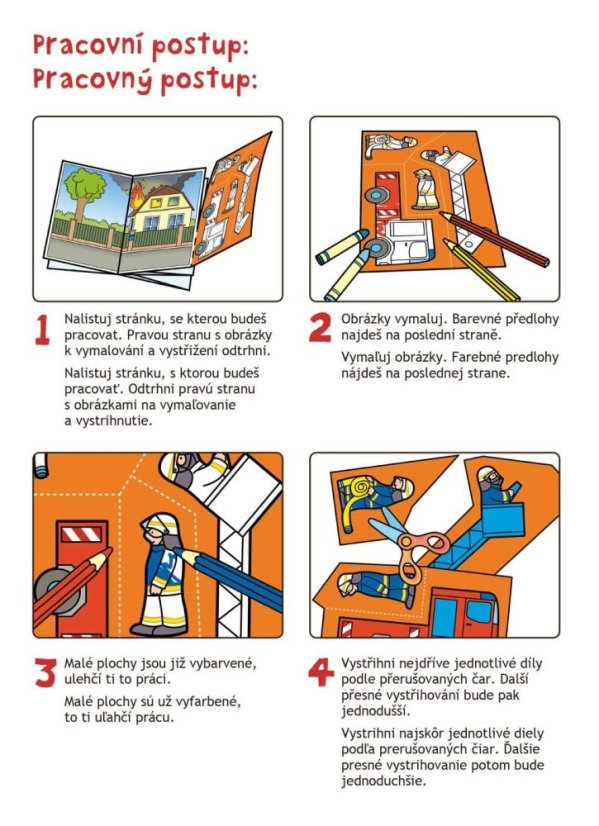 Pracovní postup:
Pracovný postup:

1 Nalistuj stránku, se kterou budeš pracovat. Pravou stranu s obrázky k vymalování a vystřižení odtrhni.

Nalistuj stránku, s ktorou budeš pracovať. Odtrhni pravú stranu s obrázkami na vymaľovanie a vystrihnutie.

2 Obrázky vymaluj. Barevné předlohy najdeš na poslední straně.

Vymaľuj obrázky. Farebné predlohy nájdeš na poslednej strane.

3 Malé plochy jsou již vybarvené, ulehčí ti to práci.

Malé plochy sú už vyfarbené, to ti uľahčí prácu.

4 Vystřihni nejdříve jednotlivé díly podle přerušovaných čar. Další přesné vystřihování bude pak jednodušší.

Vystrihni najskôr jednotlivé diely podľa prerušovaných čiar. Ďalšie presné vystrihovanie potom bude jednoduchšie.