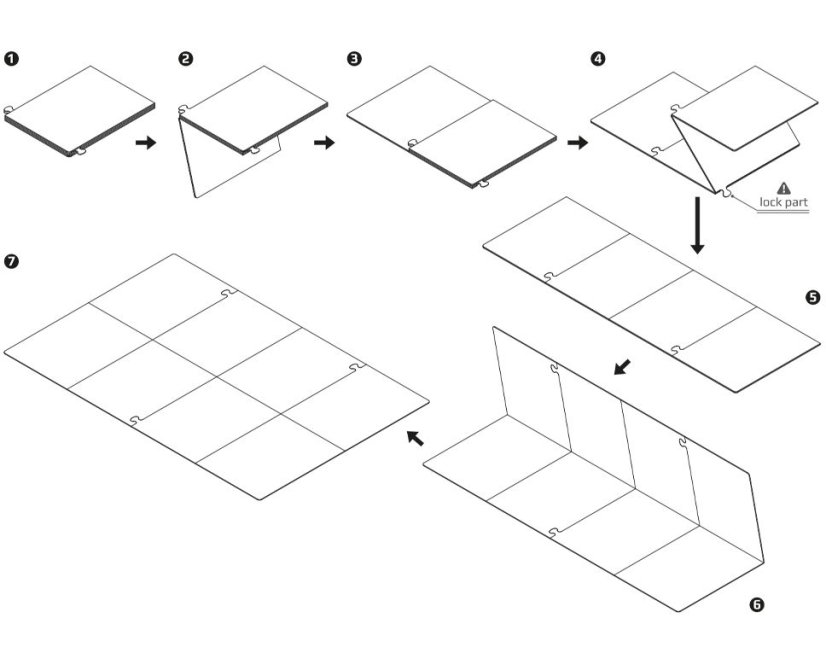 ❶

❷

❸

❹

lock part

❺

❻

❼